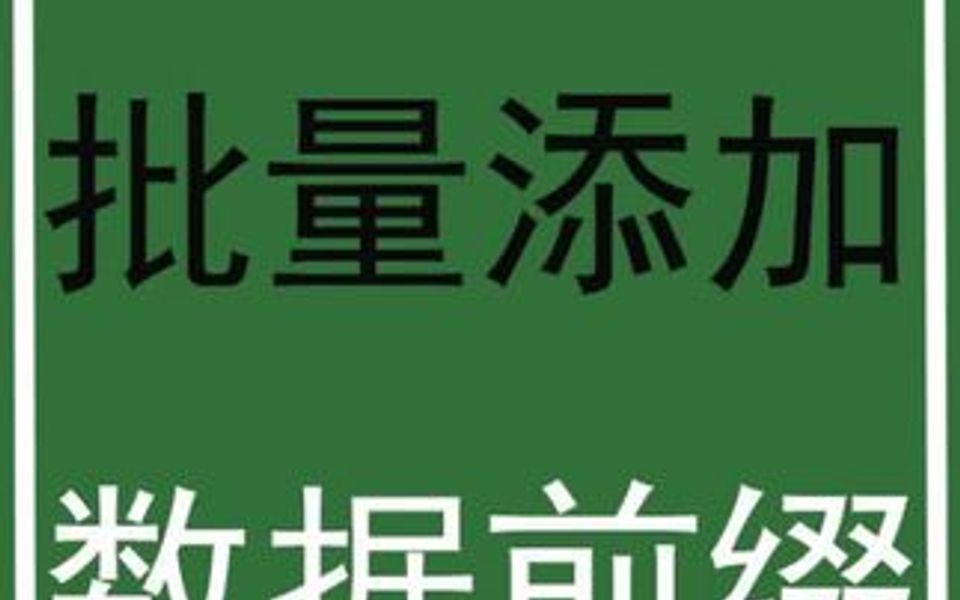 批量添加

数据前缀