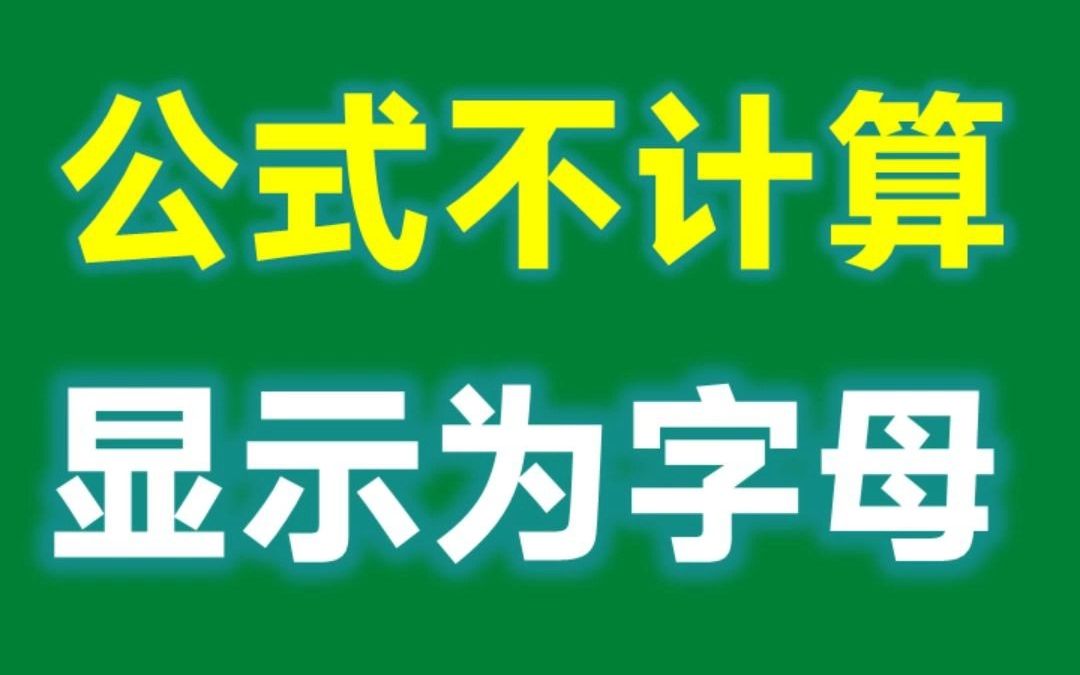 公式不计算
显示为字母