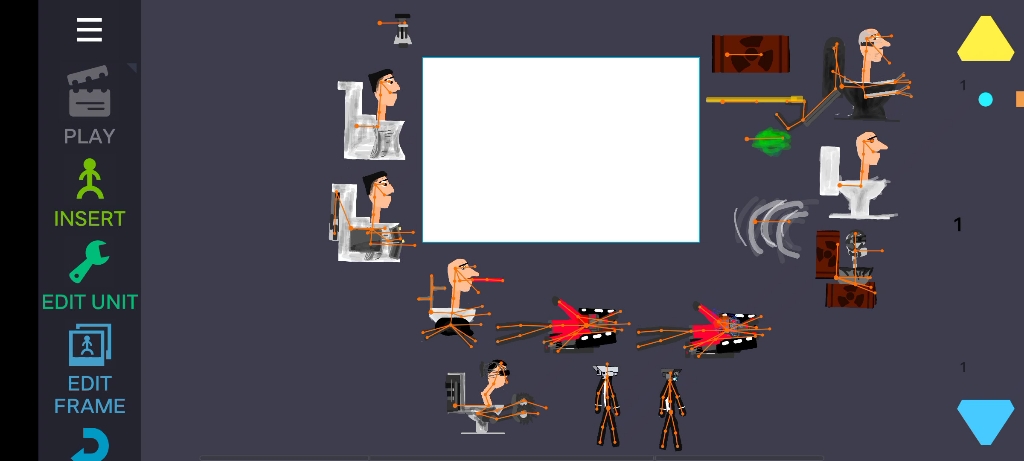 PLAY
INSERT
EDIT UNIT
EDIT FRAME
1
1
1