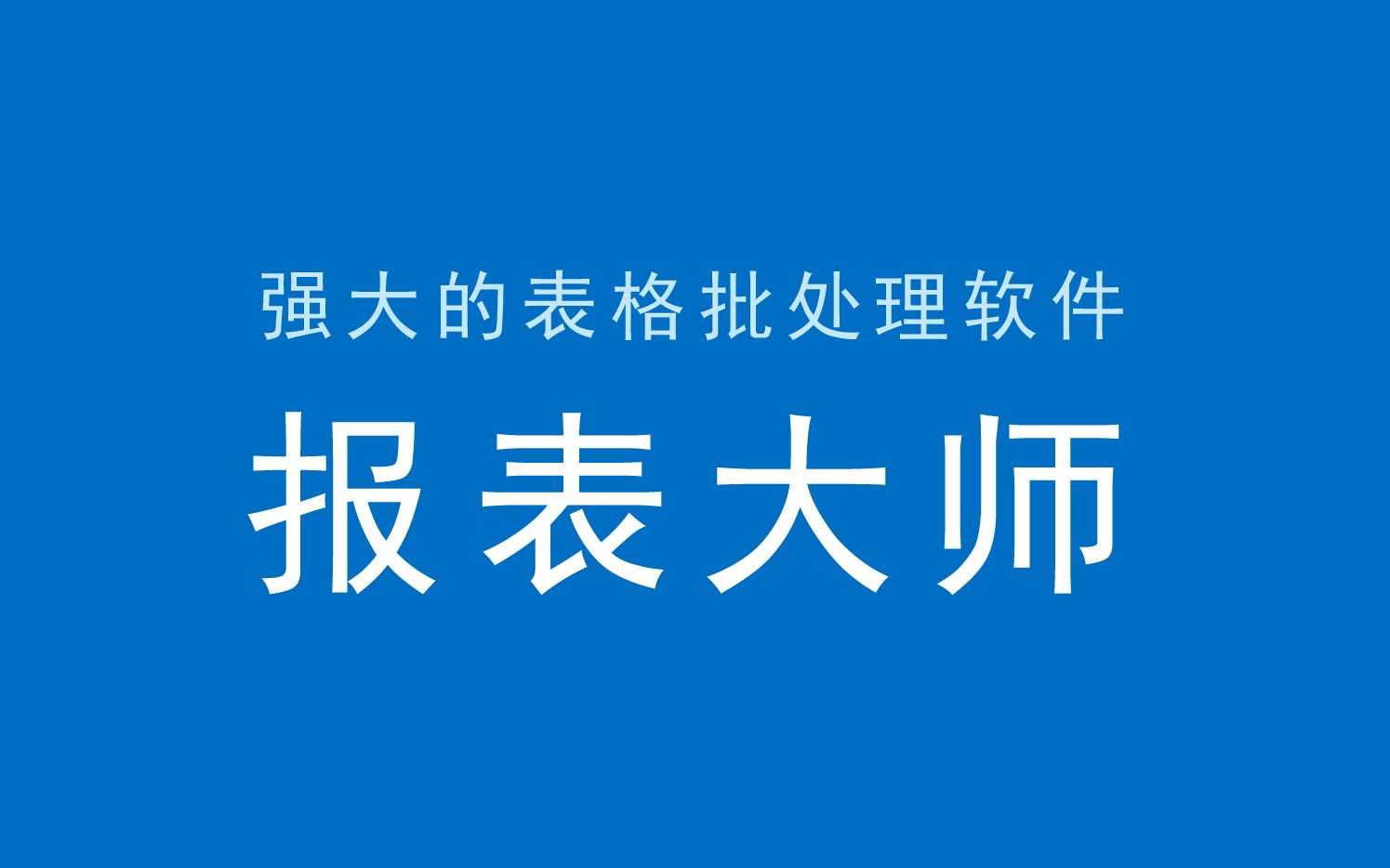 强大的表格批处理软件

报表大师