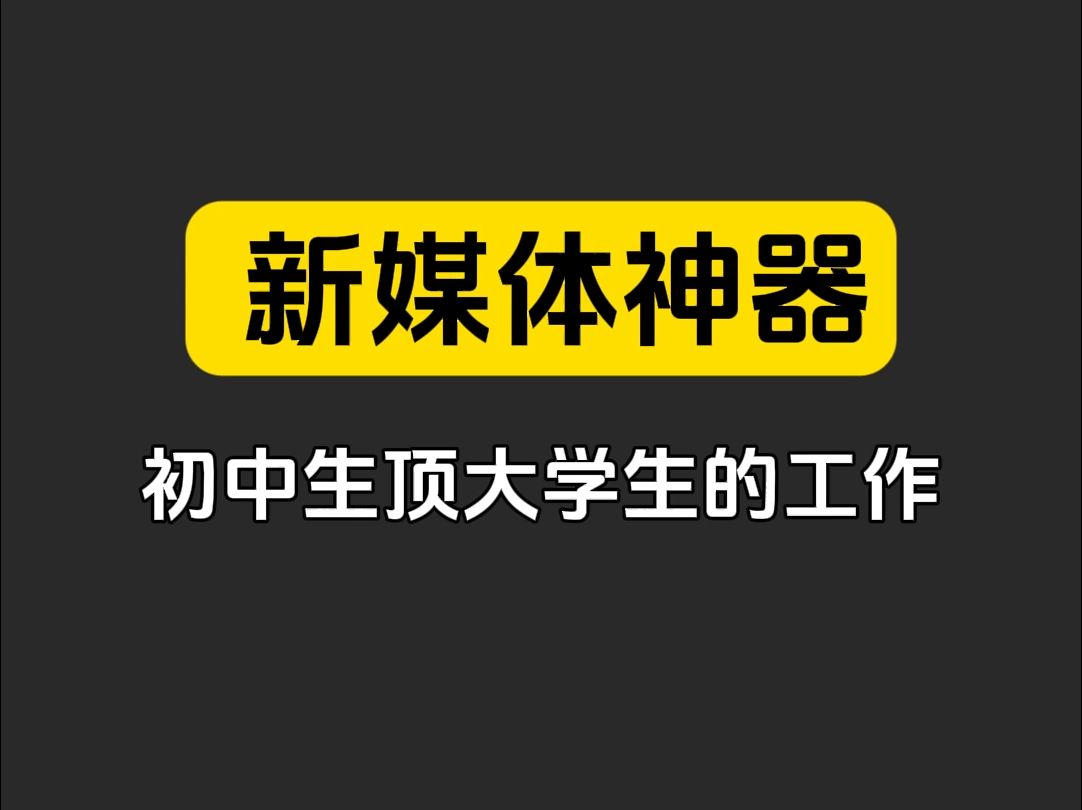 新媒体神器

初中生顶大学生的工作