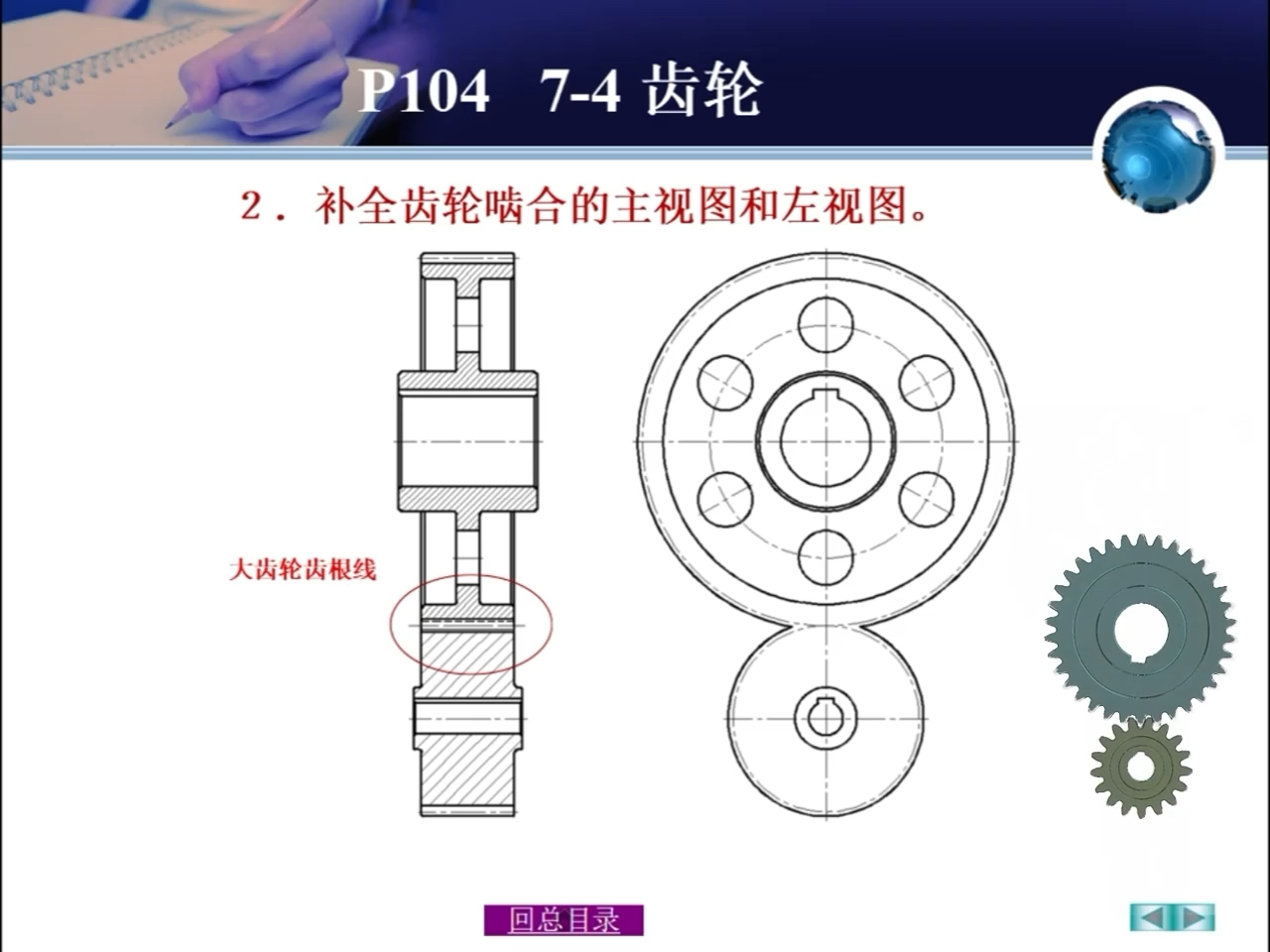 P104 7-4 齿轮

2．补全齿轮啮合的主视图和左视图。

大齿轮齿根线

回总目录