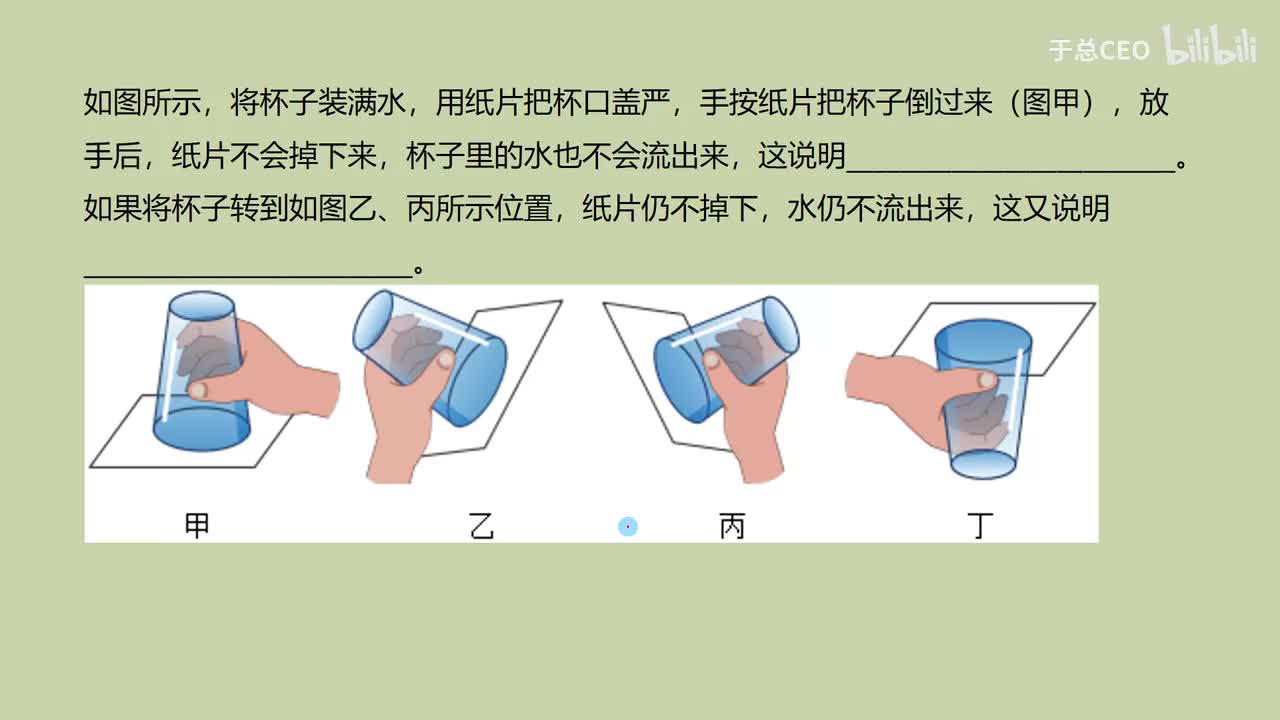 于总CEO bilibili

如图所示，将杯子装满水，用纸片把杯口盖严，手按纸片把杯子倒过来（图甲），放手后，纸片不会掉下来，杯子里的水也不会流出来，这说明______________________。如果将杯子转到如图乙、丙所示位置，纸片仍不掉下，水仍不流出来，这又说明______________________。

甲 乙 丙 丁