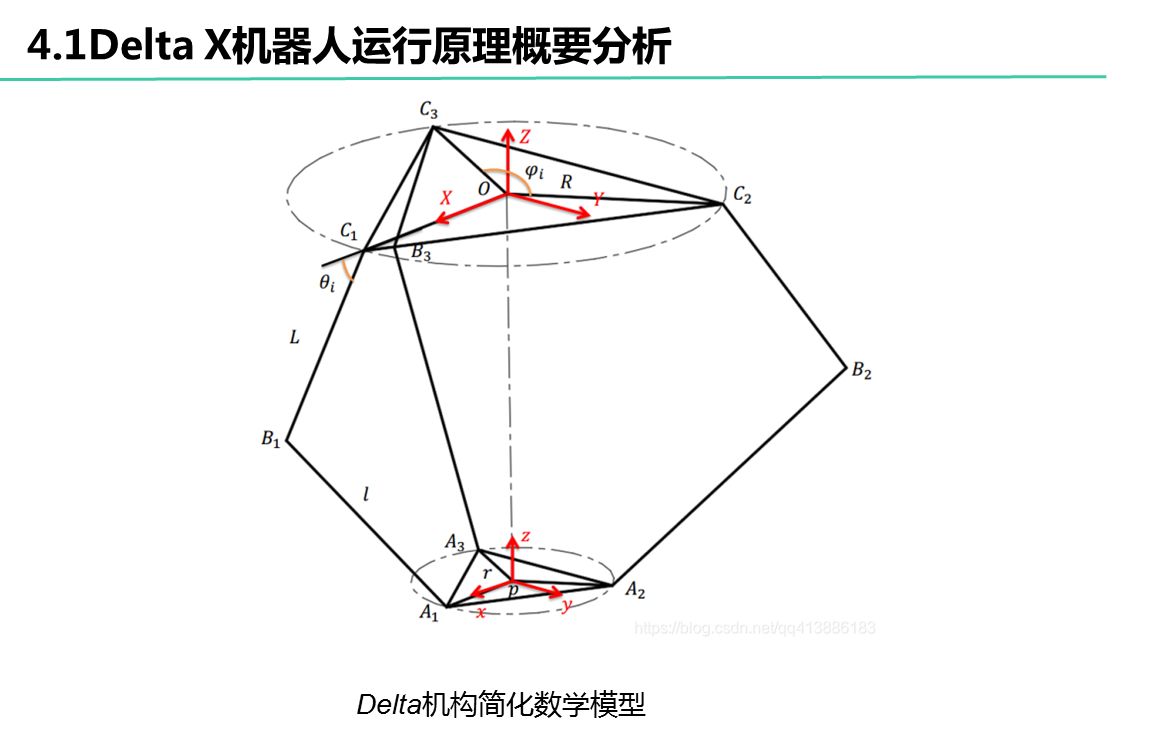 4.1Delta X机器人运行原理概要分析

$C_3$
$Z$
$\varphi_i$
$O$
$R$
$X$
$Y$
$C_2$
$C_1$
$B_3$
$\theta_i$
$L$
$B_2$
$B_1$
$l$
$A_3$
$z$
$r$
$p$
$A_2$
$A_1$
$x$
$y$

https://blog.csdn.net/qq413886183

Delta机构简化数学模型