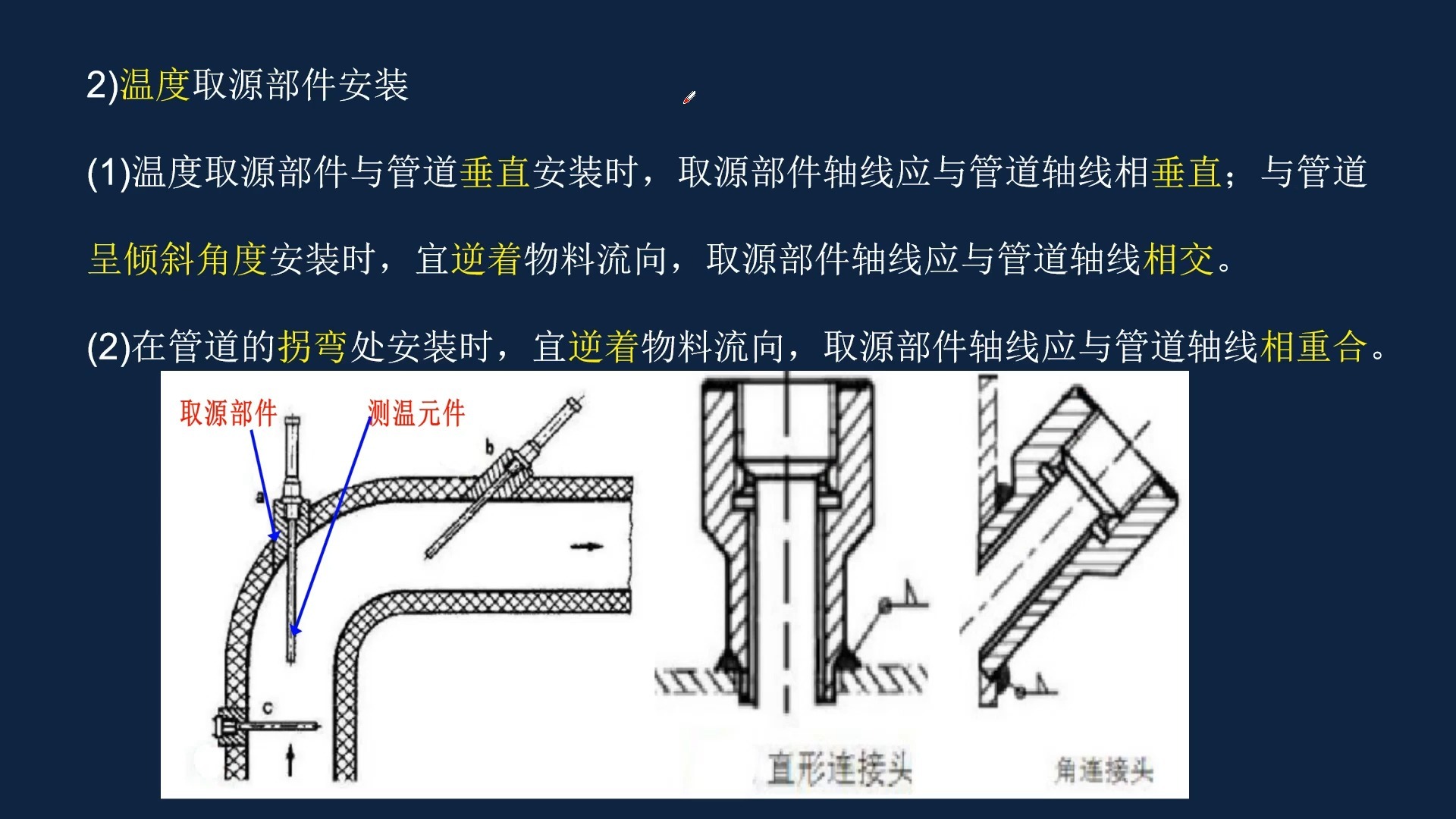 2)温度取源部件安装

(1)温度取源部件与管道垂直安装时，取源部件轴线应与管道轴线相垂直；与管道呈倾斜角度安装时，宜逆着物料流向，取源部件轴线应与管道轴线相交。

(2)在管道的拐弯处安装时，宜逆着物料流向，取源部件轴线应与管道轴线相重合。

取源部件

测温元件

a

b

c

直形连接头

角连接头