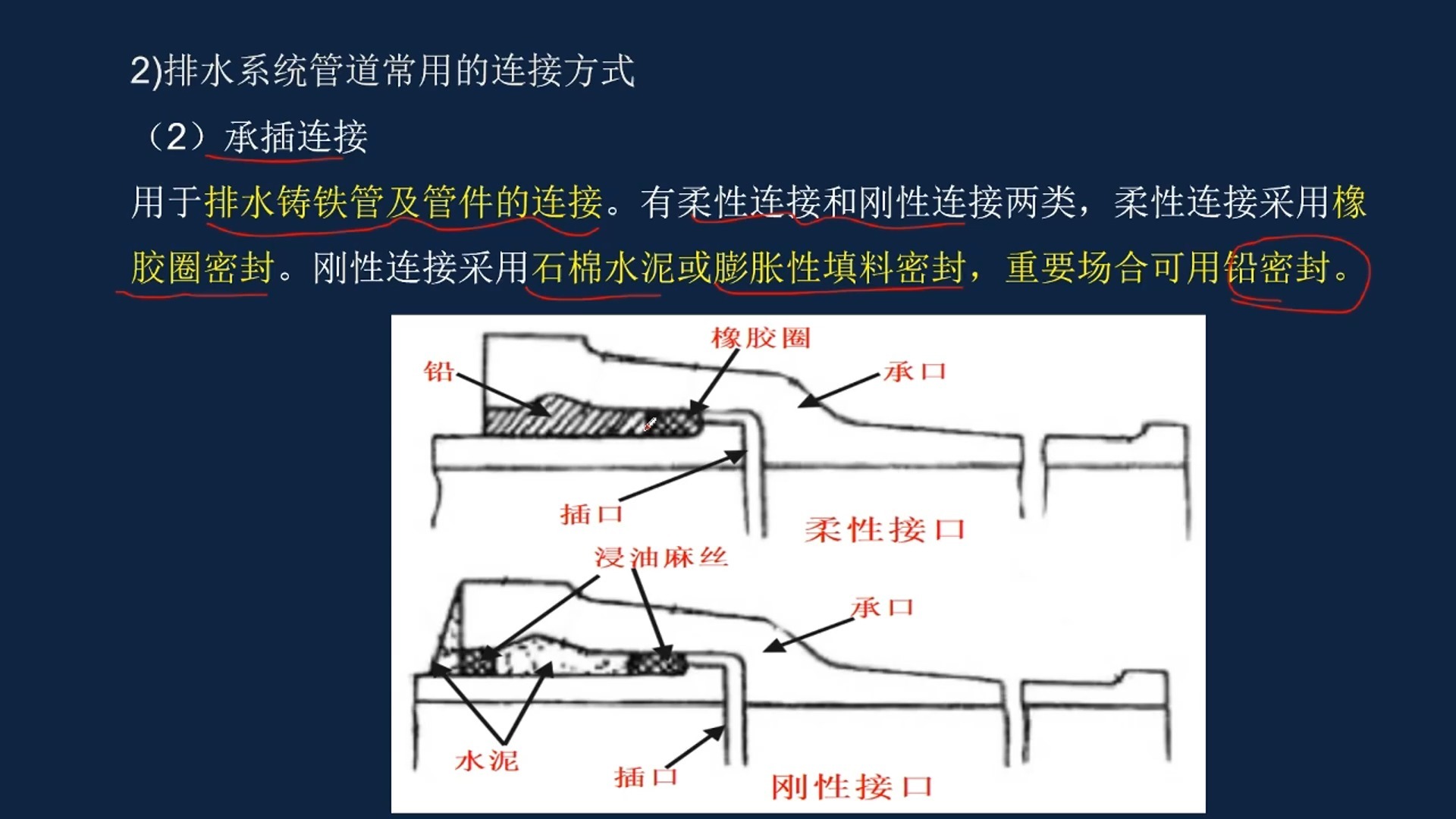 2)排水系统管道常用的连接方式

（2）承插连接

用于排水铸铁管及管件的连接。有柔性连接和刚性连接两类，柔性连接采用橡胶圈密封。刚性连接采用石棉水泥或膨胀性填料密封，重要场合可用铅密封。

橡胶圈

铅

承口

插口

柔性接口

浸油麻丝

承口

水泥

插口

刚性接口