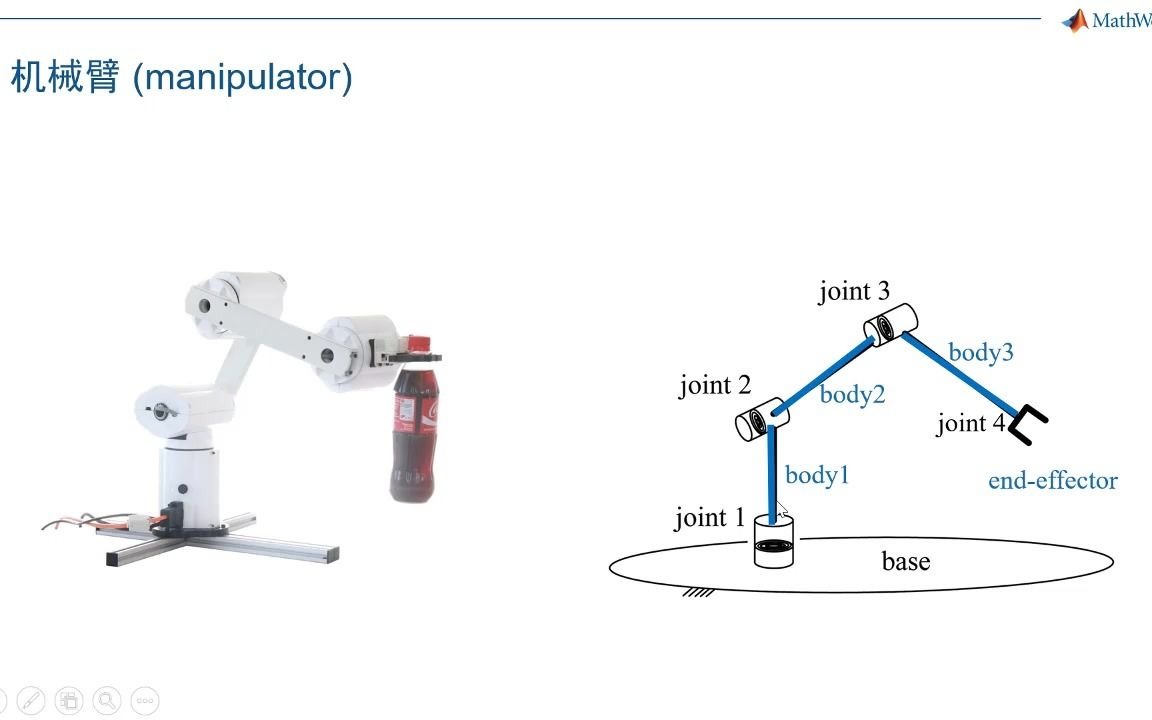 MathW

机械臂 (manipulator)

joint 3
body3
joint 2
body2
joint 4
body1
end-effector
joint 1
base