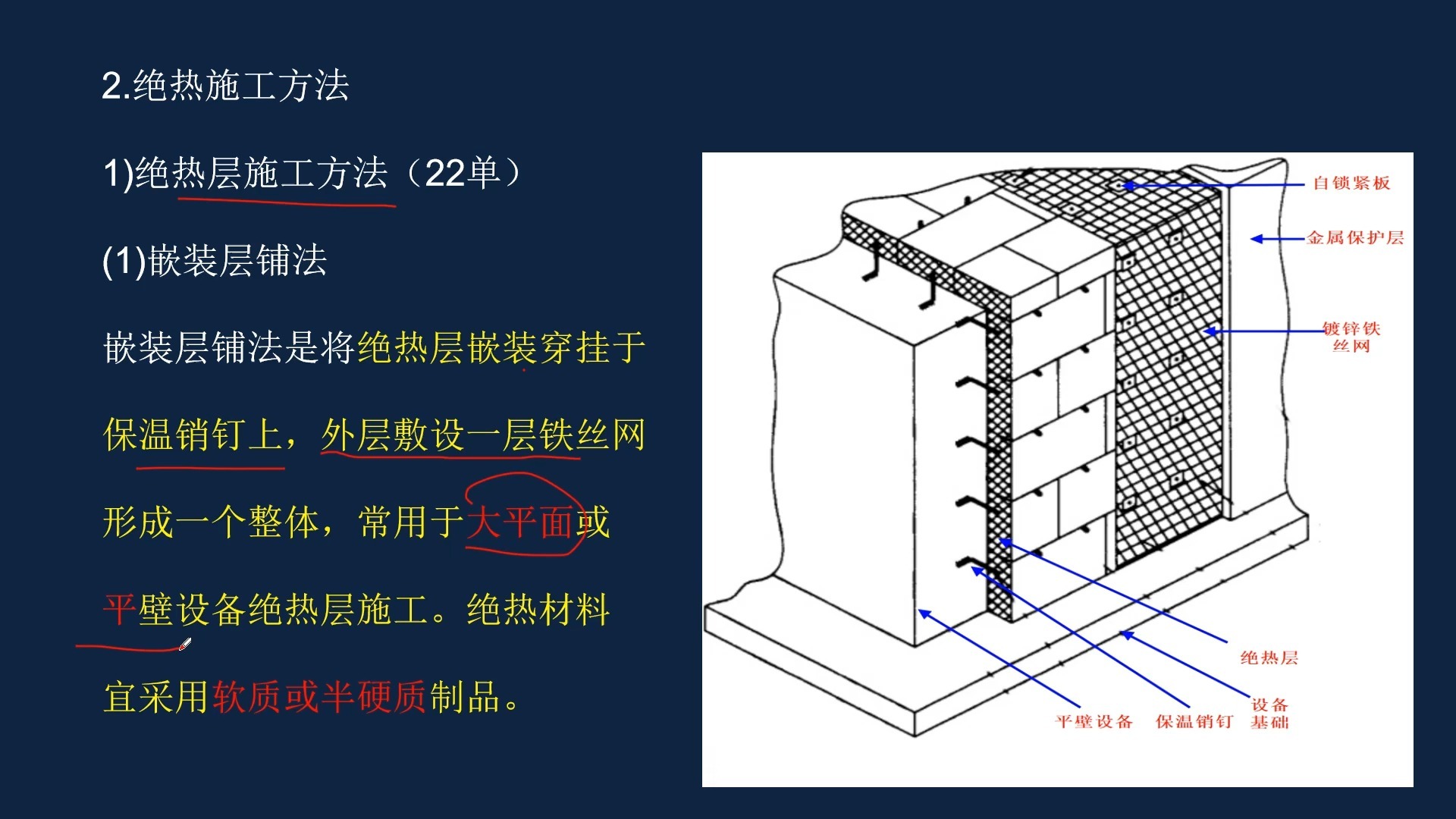 2.绝热施工方法

1)绝热层施工方法（22单）

(1)嵌装层铺法

嵌装层铺法是将绝热层嵌装穿挂于保温销钉上，外层敷设一层铁丝网形成一个整体，常用于大平面或平壁设备绝热层施工。绝热材料宜采用软质或半硬质制品。

自锁紧板
金属保护层
镀锌铁丝网
绝热层
设备基础
平壁设备
保温销钉